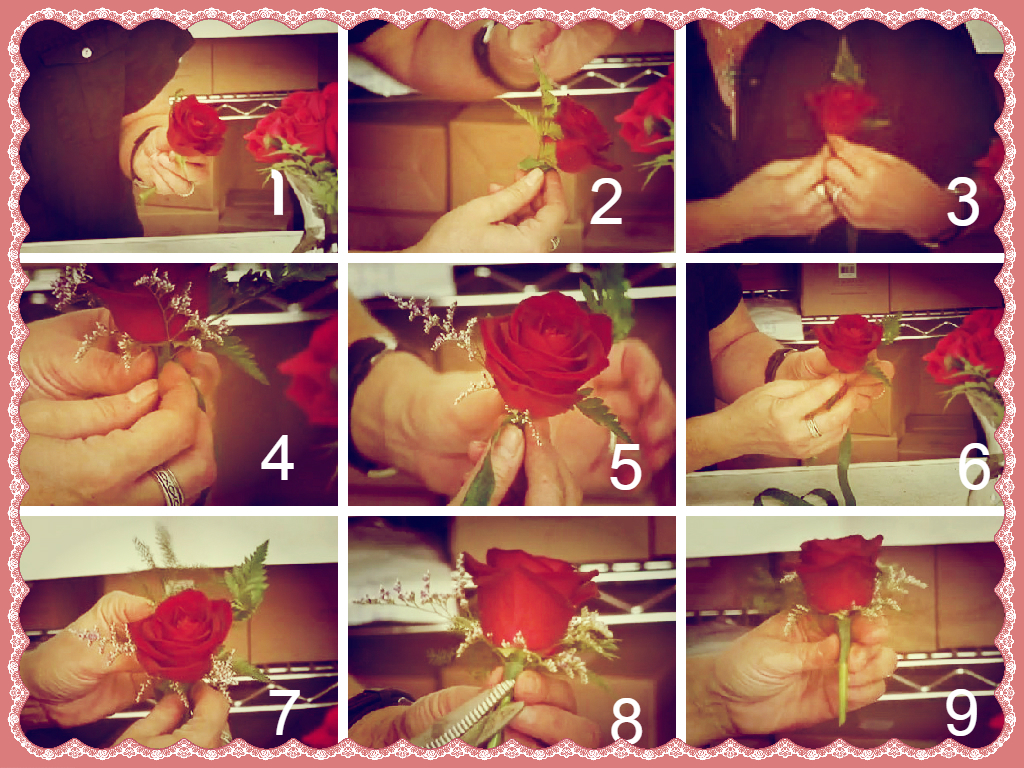 1
2
3
4
5
6
7
8
9